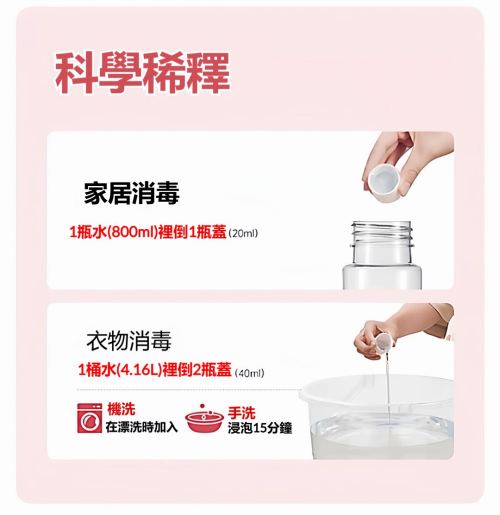 科學稀釋

家居消毒

1瓶水(800ml)裡倒1瓶蓋 (20ml)

衣物消毒

1桶水(4.16L)裡倒2瓶蓋 (40ml)

機洗
在漂洗時加入

手洗
浸泡15分鐘