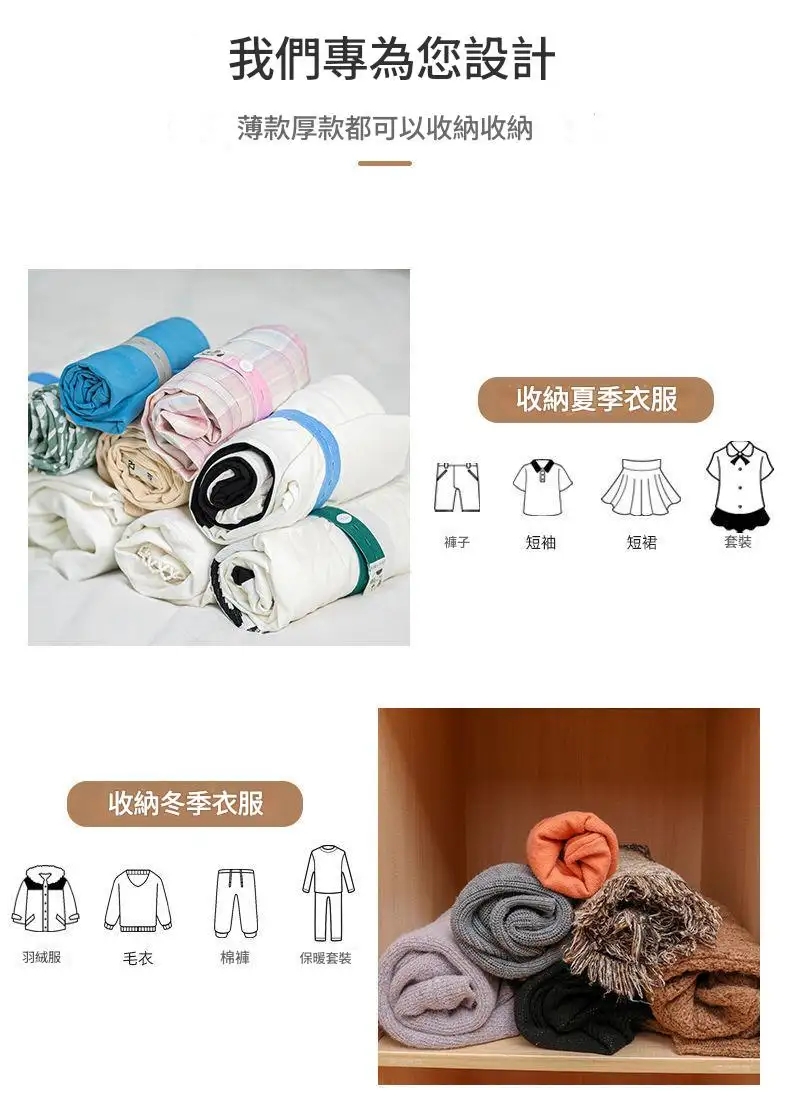 我們專為您設計

薄款厚款都可以收納收納

收納夏季衣服

褲子　短袖　短裙　套裝

收納冬季衣服

羽絨服　毛衣　棉褲　保暖套裝